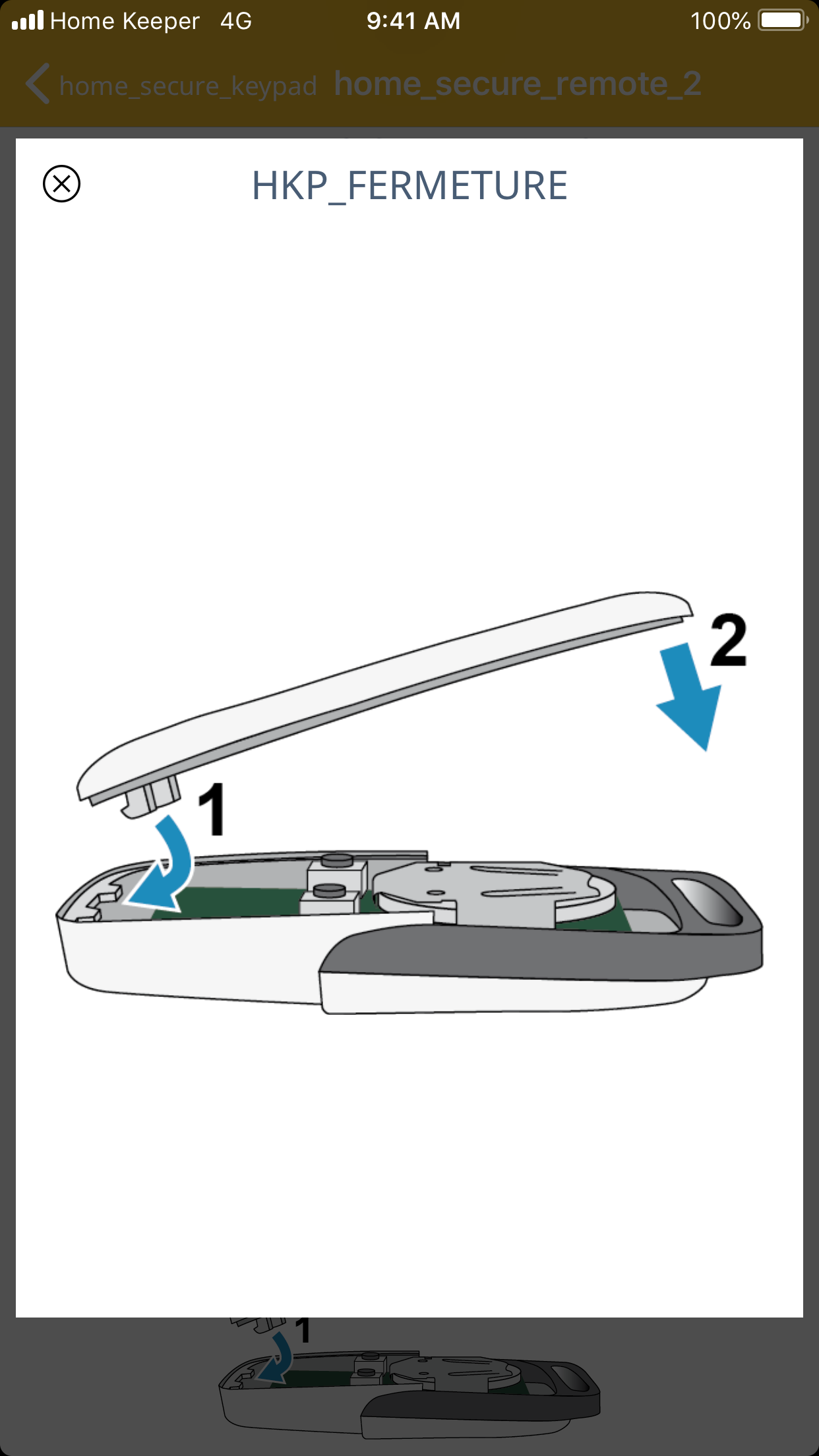 Home Keeper 4G 9:41 AM 100%

home_secure_keypad home_secure_remote_2

HKP_FERMETURE

2

1

1